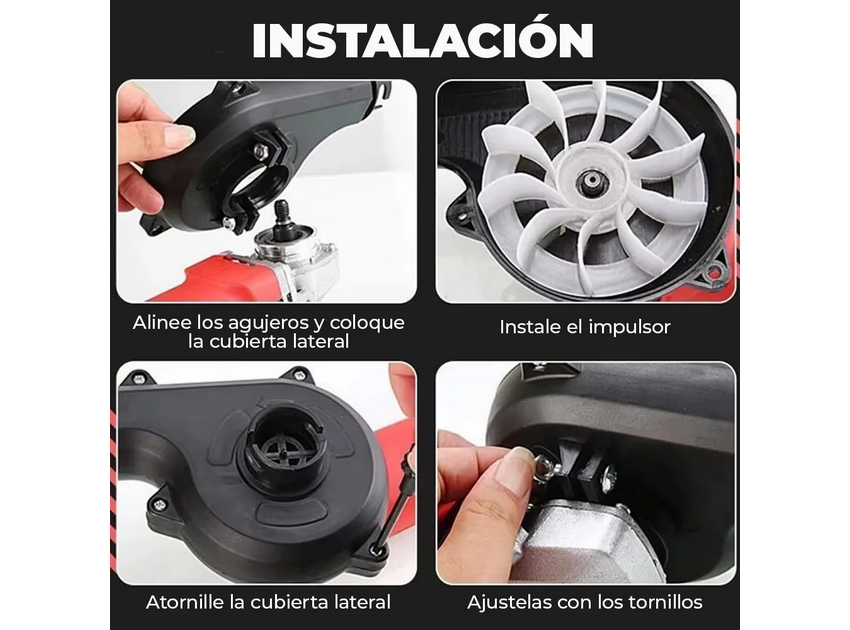 INSTALACIÓN

Alinee los agujeros y coloque la cubierta lateral

Instale el impulsor

Atornille la cubierta lateral

Ajustelas con los tornillos